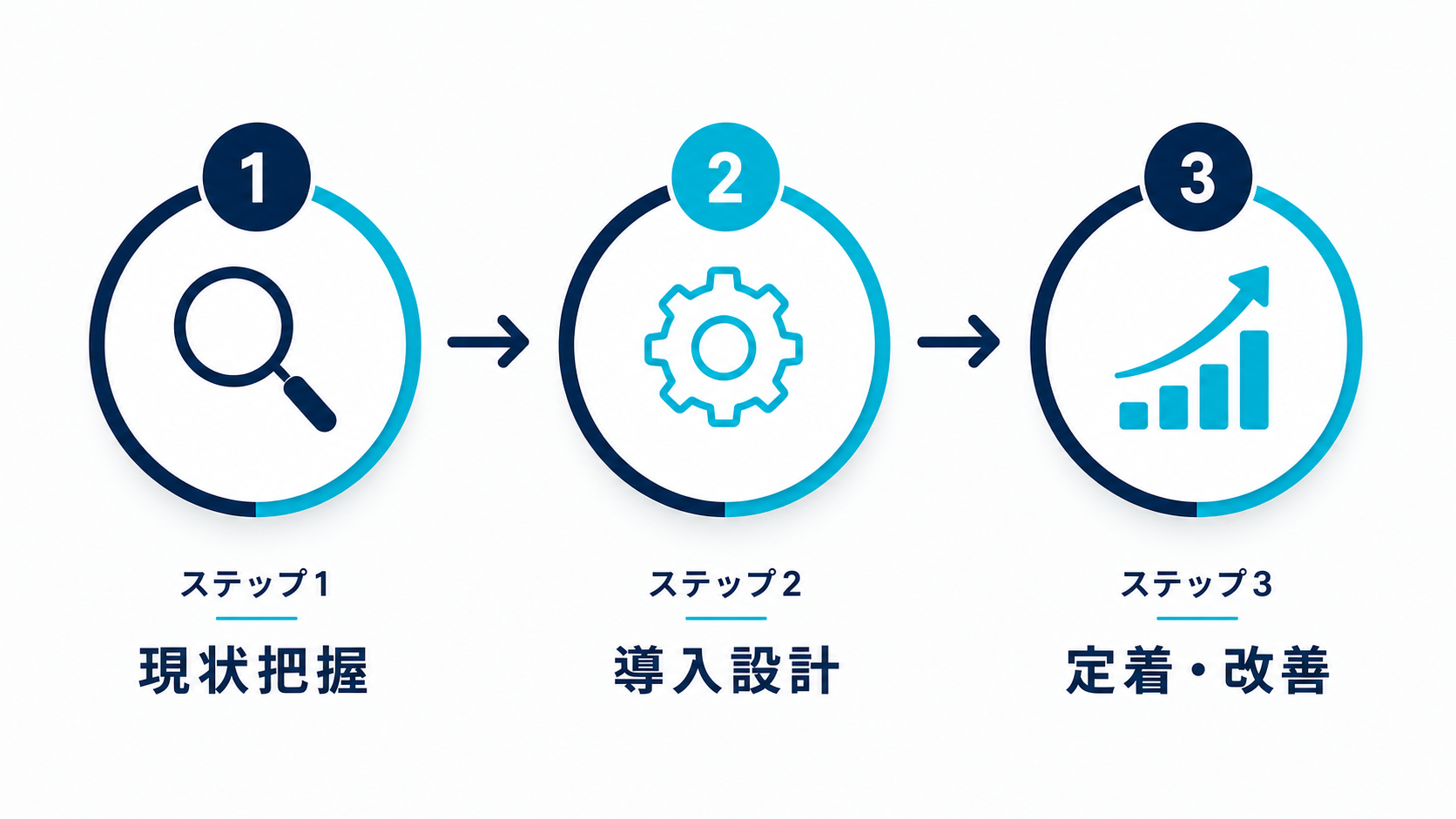 1

ステップ1

現状把握

2

ステップ2

導入設計

3

ステップ3

定着・改善